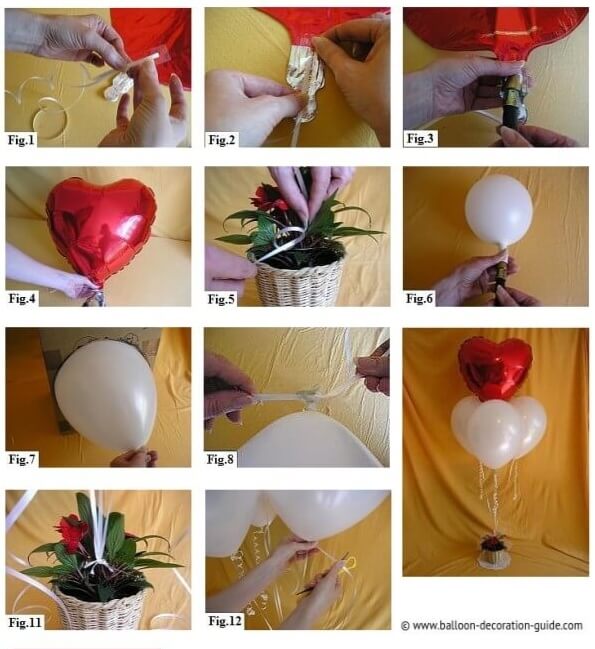 Fig.1
Fig.2
Fig.3
Fig.4
Fig.5
Fig.6
Fig.7
Fig.8
Fig.11
Fig.12
© www.balloon-decoration-guide.com