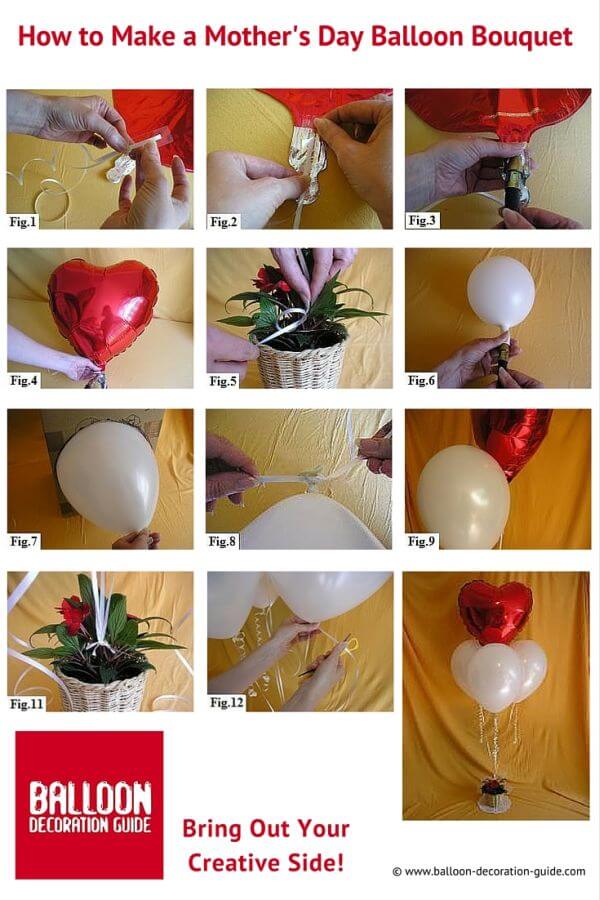 How to Make a Mother's Day Balloon Bouquet

Fig.1

Fig.2

Fig.3

Fig.4

Fig.5

Fig.6

Fig.7

Fig.8

Fig.9

Fig.11

Fig.12

BALLOON DECORATION GUIDE

Bring Out Your Creative Side!

© www.balloon-decoration-guide.com