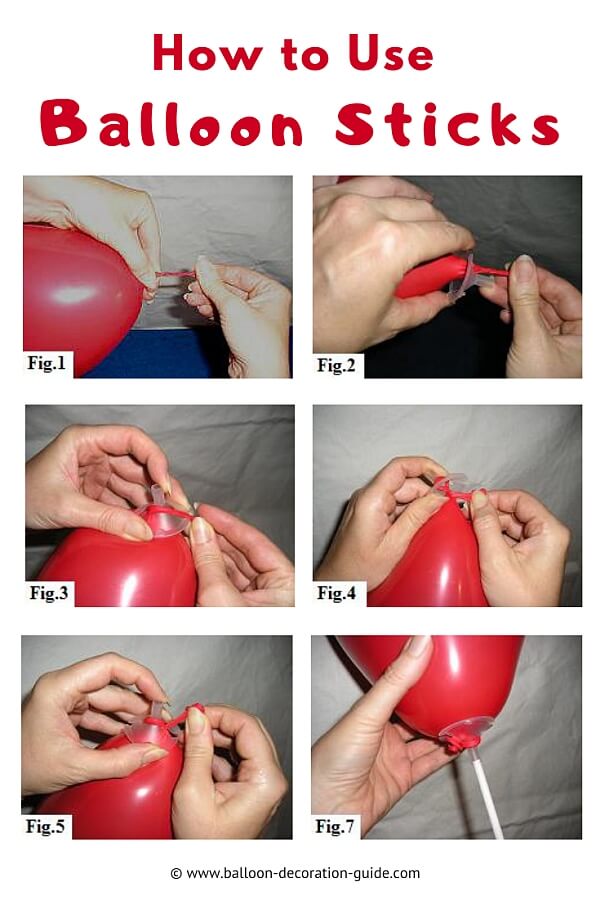 How to Use
Balloon Sticks

Fig.1

Fig.2

Fig.3

Fig.4

Fig.5

Fig.7

© www.balloon-decoration-guide.com