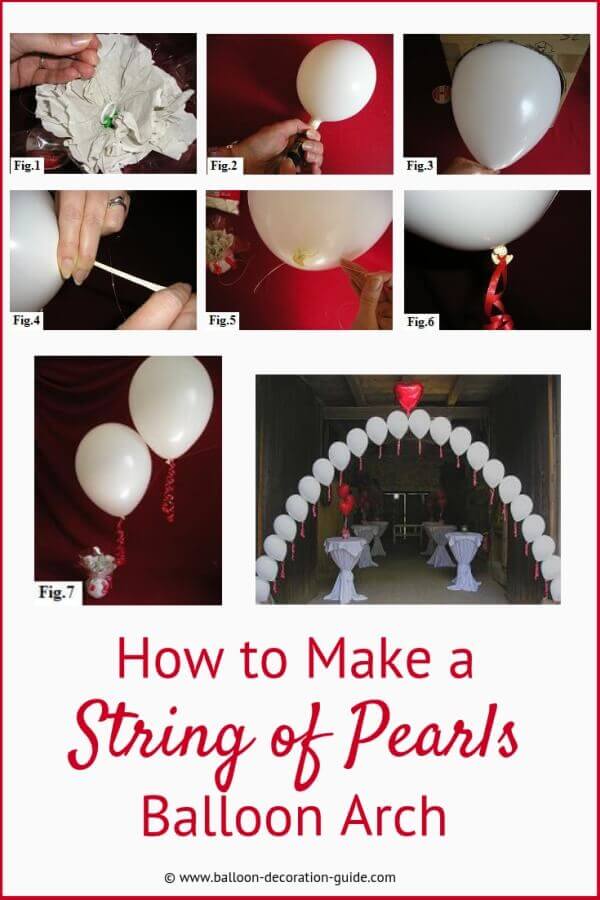 Fig.1

Fig.2

Fig.3

Fig.4

Fig.5

Fig.6

Fig.7

How to Make a String of Pearls Balloon Arch

© www.balloon-decoration-guide.com